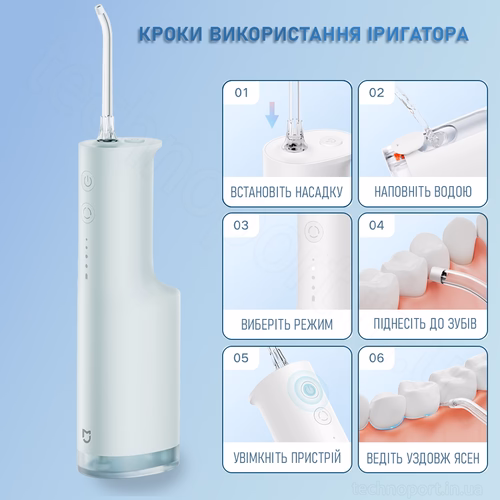 КРОКИ ВИКОРИСТАННЯ ІРИГАТОРА

01
ВСТАНОВІТЬ НАСАДКУ

02
НАПОВНІТЬ ВОДОЮ

03
ВИБЕРІТЬ РЕЖИМ

04
ПІДНЕСІТЬ ДО ЗУБІВ

05
УВІМКНІТЬ ПРИСТРІЙ

06
ВЕДІТЬ УЗДОВЖ ЯСЕН

technoport.in.ua